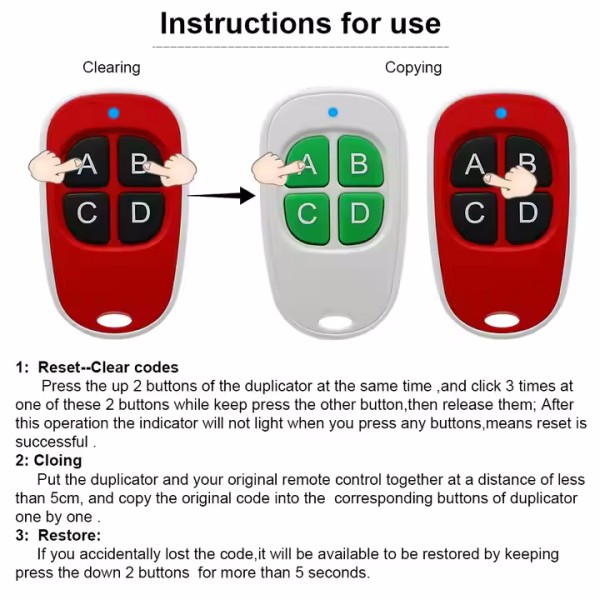 Instructions for use

Clearing

Copying

A B C D

A B C D

A B C D

1: Reset--Clear codes
Press the up 2 buttons of the duplicator at the same time ,and click 3 times at one of these 2 buttons while keep press the other button,then release them; After this operation the indicator will not light when you press any buttons,means reset is successful .

2: Cloing
Put the duplicator and your original remote control together at a distance of less than 5cm, and copy the original code into the corresponding buttons of duplicator one by one .

3: Restore:
If you accidentally lost the code,it will be available to be restored by keeping press the down 2 buttons for more than 5 seconds.